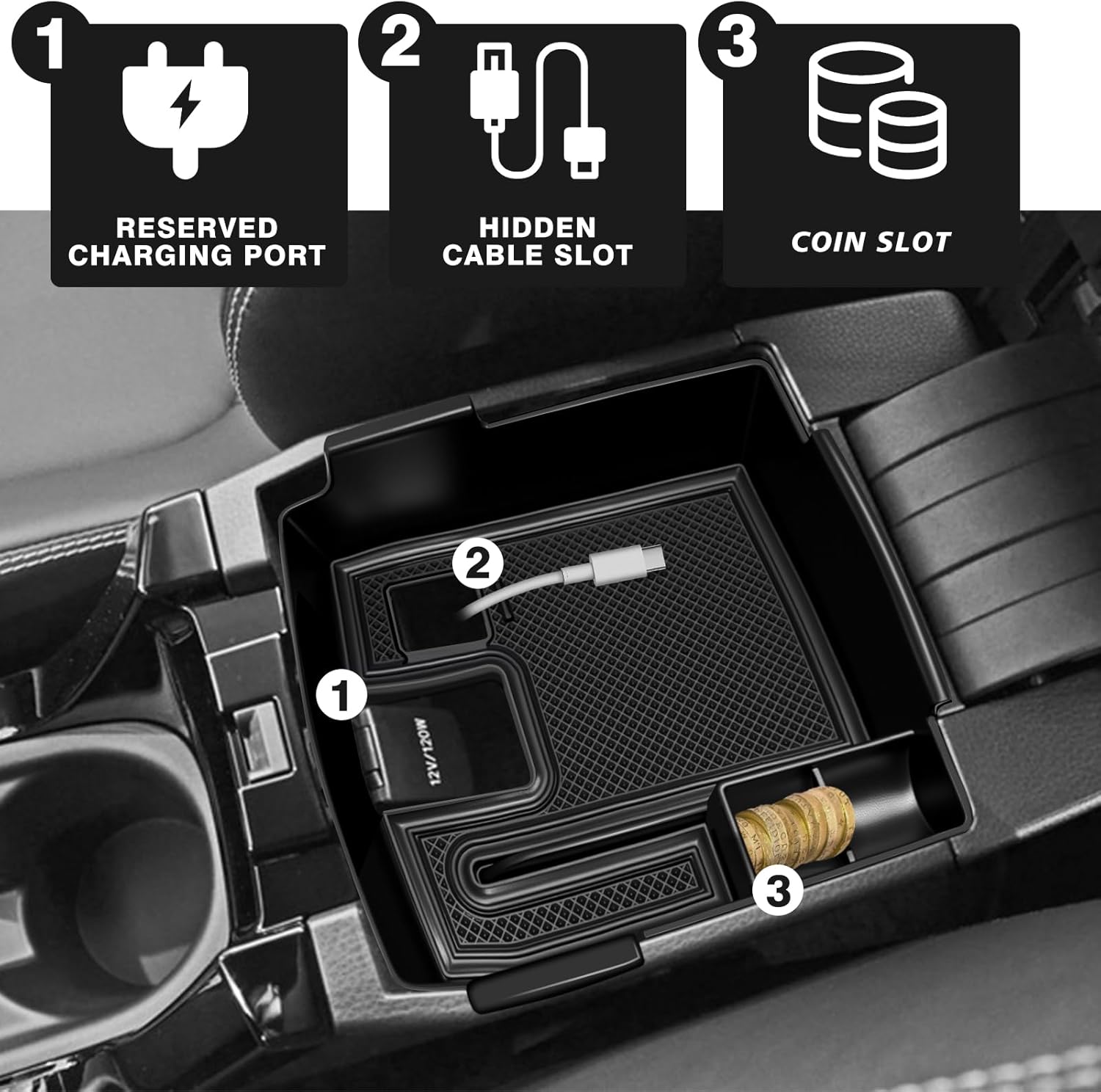 1

RESERVED CHARGING PORT

2

HIDDEN CABLE SLOT

3

COIN SLOT

2

1

12V/120W

3