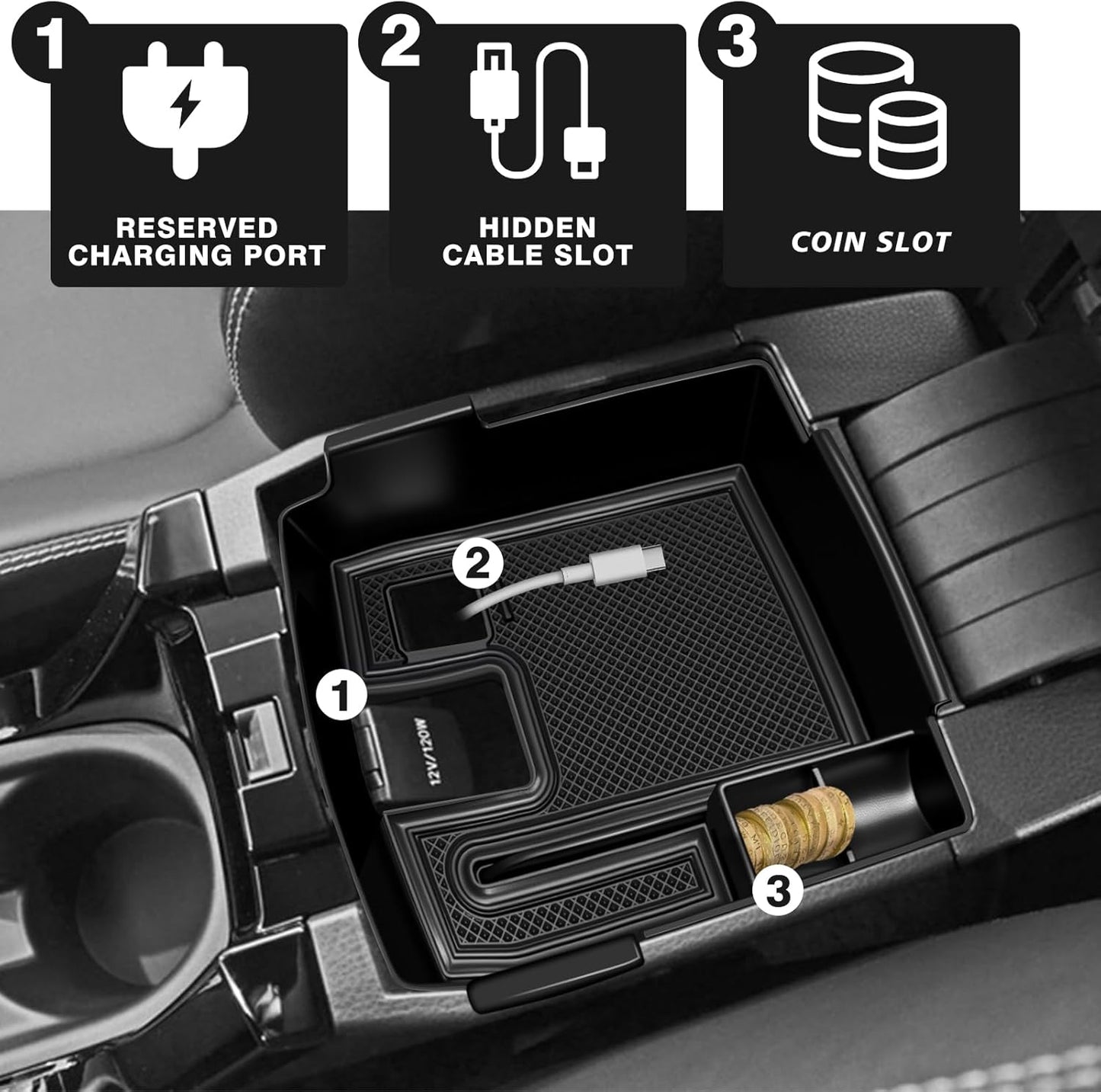 1
RESERVED CHARGING PORT

2
HIDDEN CABLE SLOT

3
COIN SLOT

2

1

12V/120W

3