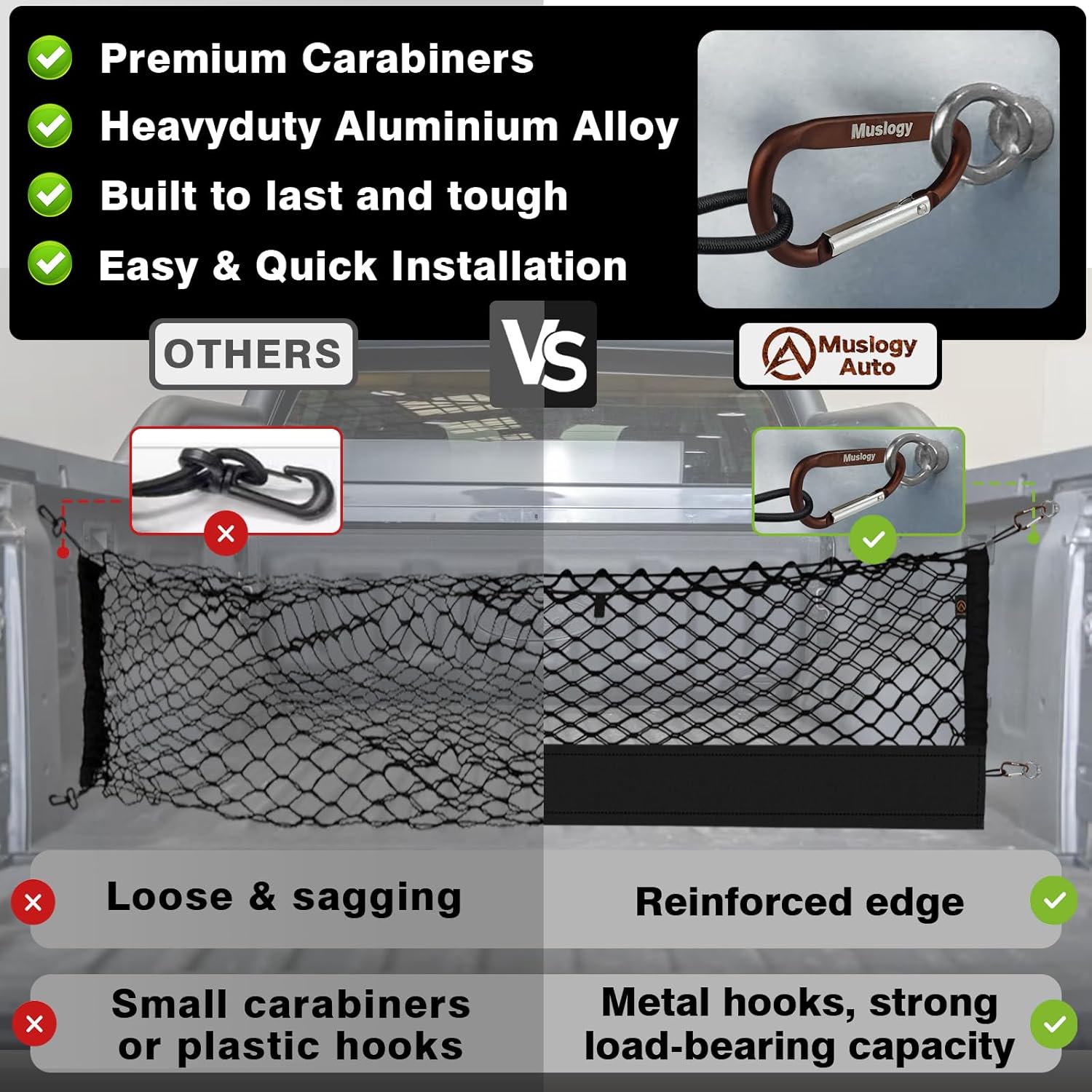 Premium Carabiners
Heavyduty Aluminium Alloy
Built to last and tough
Easy & Quick Installation

Muslogy

OTHERS

VS

Muslogy Auto

Muslogy

Loose & sagging

Reinforced edge

Small carabiners or plastic hooks

Metal hooks, strong load-bearing capacity