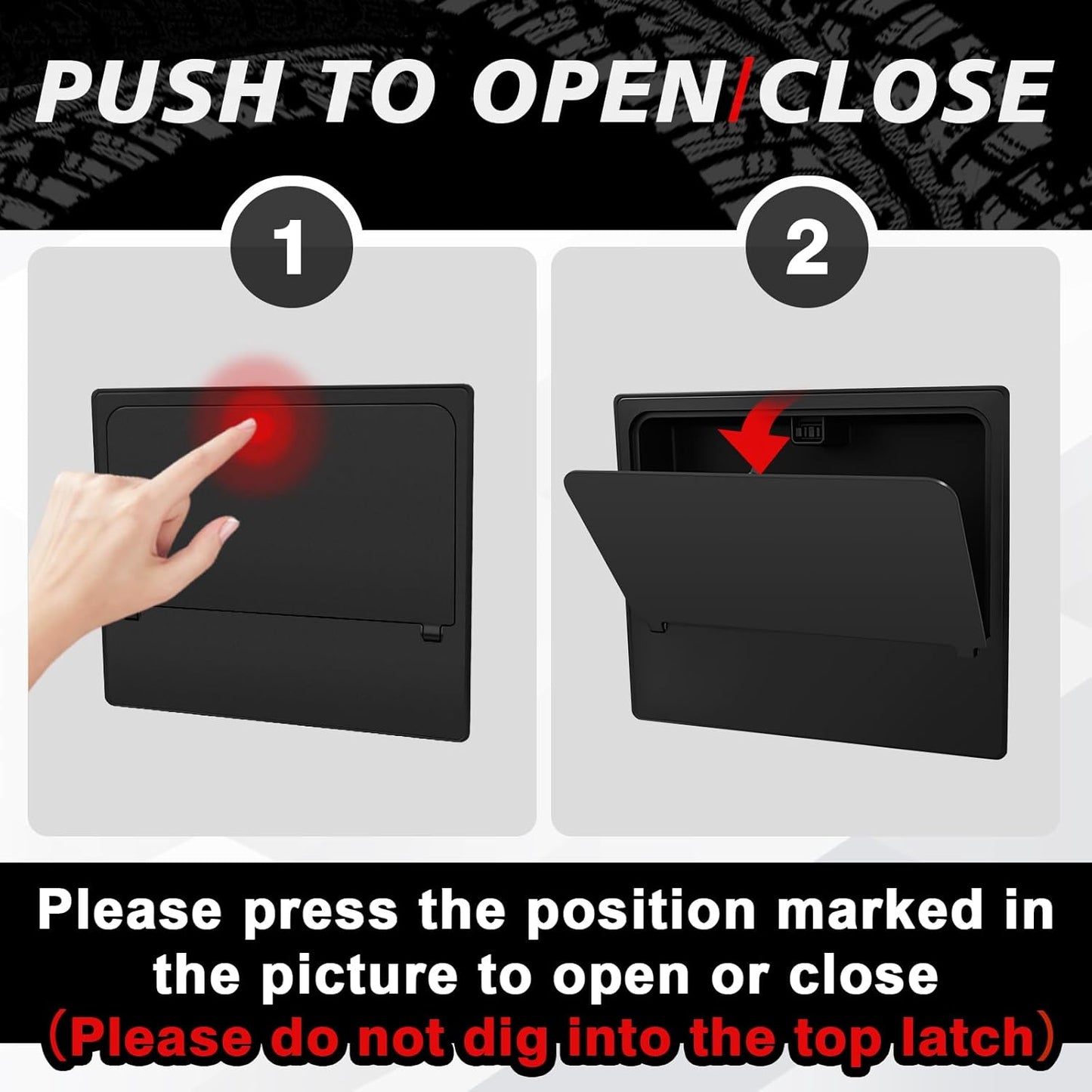 PUSH TO OPEN/CLOSE

1

2

Please press the position marked in the picture to open or close

(Please do not dig into the top latch)